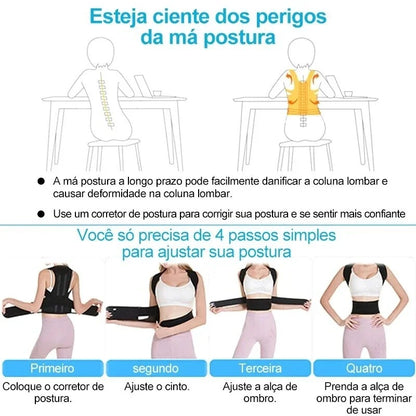 Esteja ciente dos perigos da má postura

● A má postura a longo prazo pode facilmente danificar a coluna lombar e causar deformidade na coluna lombar.

● Use um corretor de postura para corrigir sua postura e se sentir mais confiante

Você só precisa de 4 passos simples para ajustar sua postura

Primeiro
Coloque o corretor de postura.

segundo
Ajuste o cinto.

Terceira
Ajuste a alça de ombro.

Quatro
Prenda a alça de ombro para terminar de usar