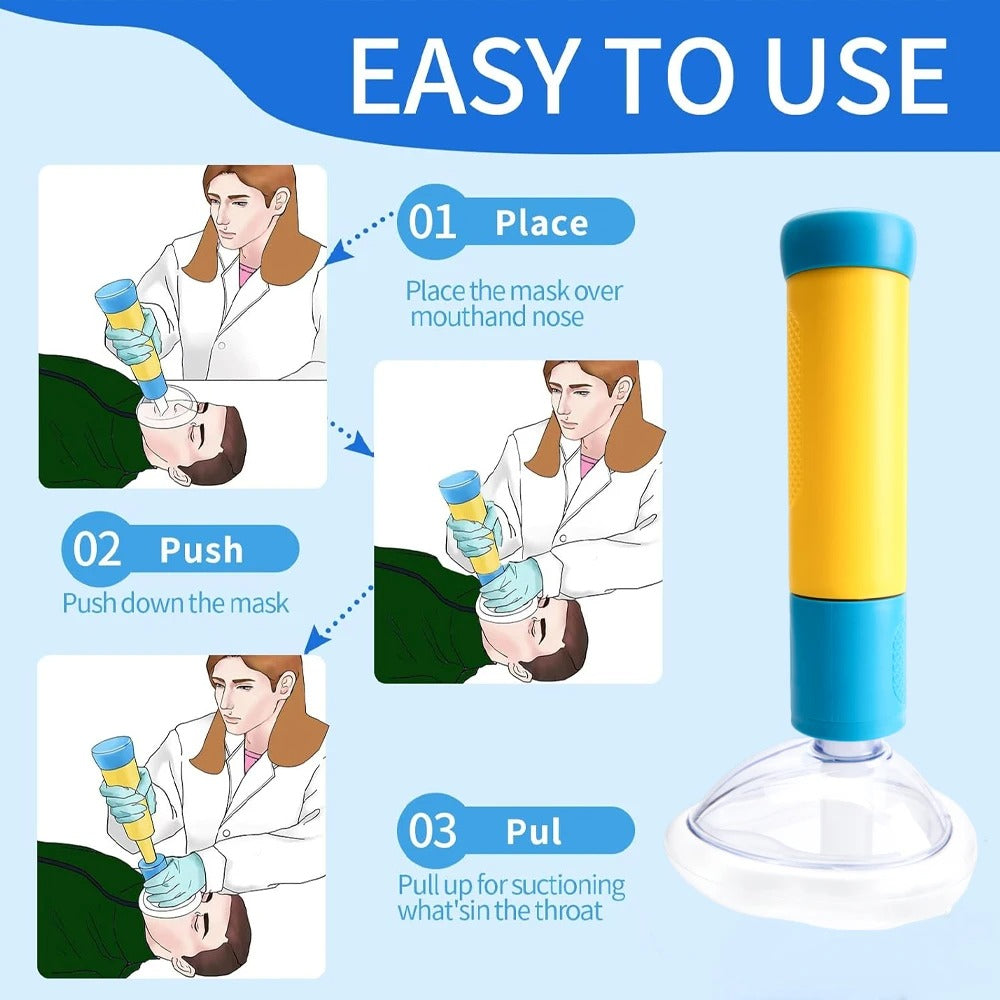 EASY TO USE

01 Place

Place the mask over mouthand nose

02 Push

Push down the mask

03 Pul

Pull up for suctioning what'sin the throat