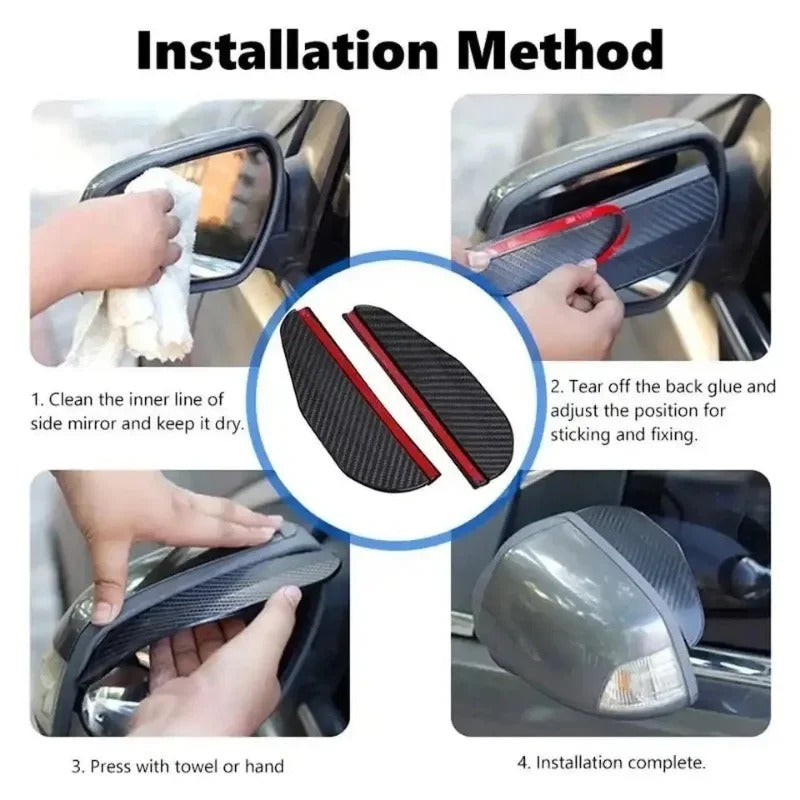 Installation Method

1. Clean the inner line of side mirror and keep it dry.

2. Tear off the back glue and adjust the position for sticking and fixing.

3. Press with towel or hand

4. Installation complete.