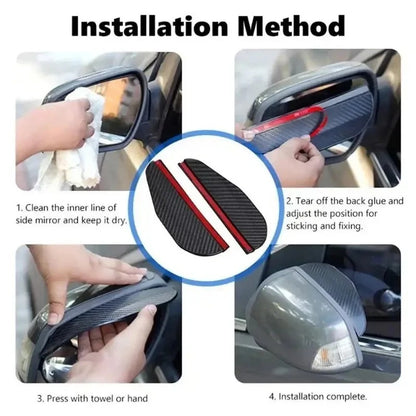 Installation Method

1. Clean the inner line of side mirror and keep it dry.

2. Tear off the back glue and adjust the position for sticking and fixing.

3. Press with towel or hand

4. Installation complete.